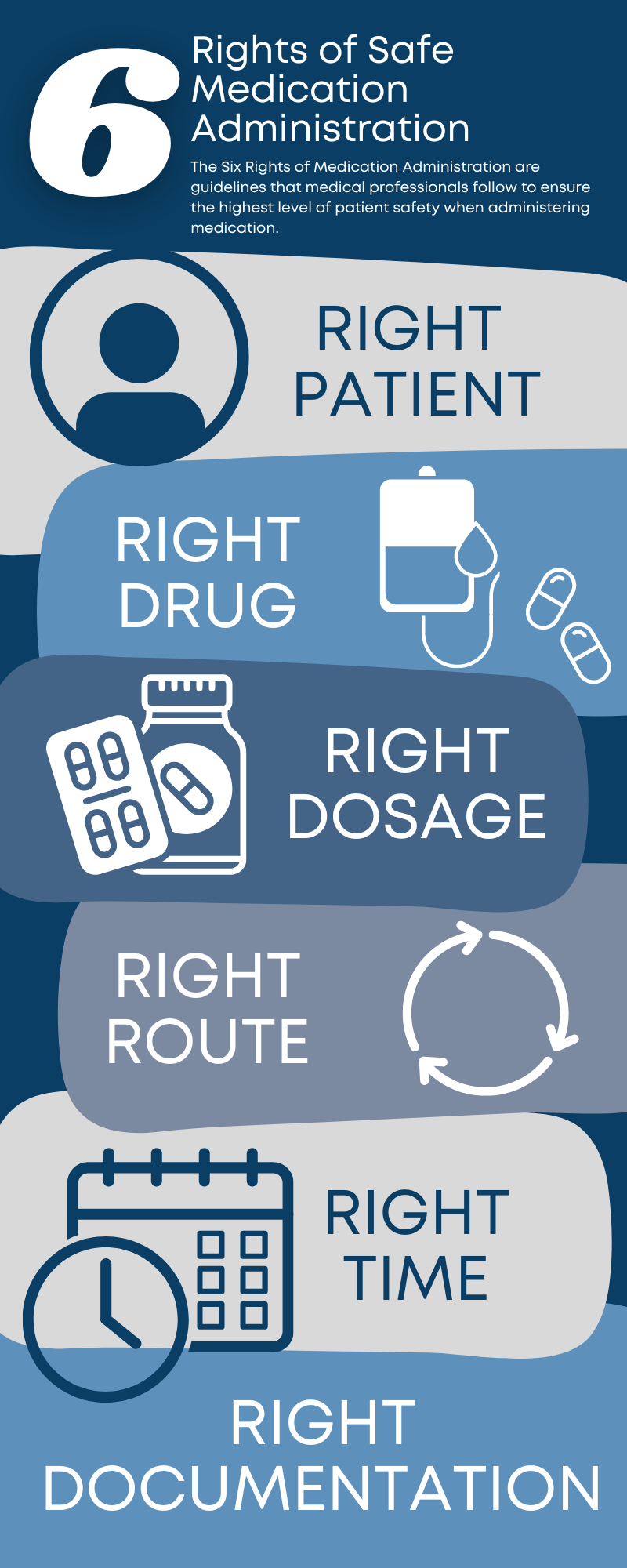 6 Rights of Safe Medication Administration

The Six Rights of Medication Administration are guidelines that medical professionals follow to ensure the highest level of patient safety when administering medication.

RIGHT PATIENT

RIGHT DRUG

RIGHT DOSAGE

RIGHT ROUTE

RIGHT TIME

RIGHT DOCUMENTATION