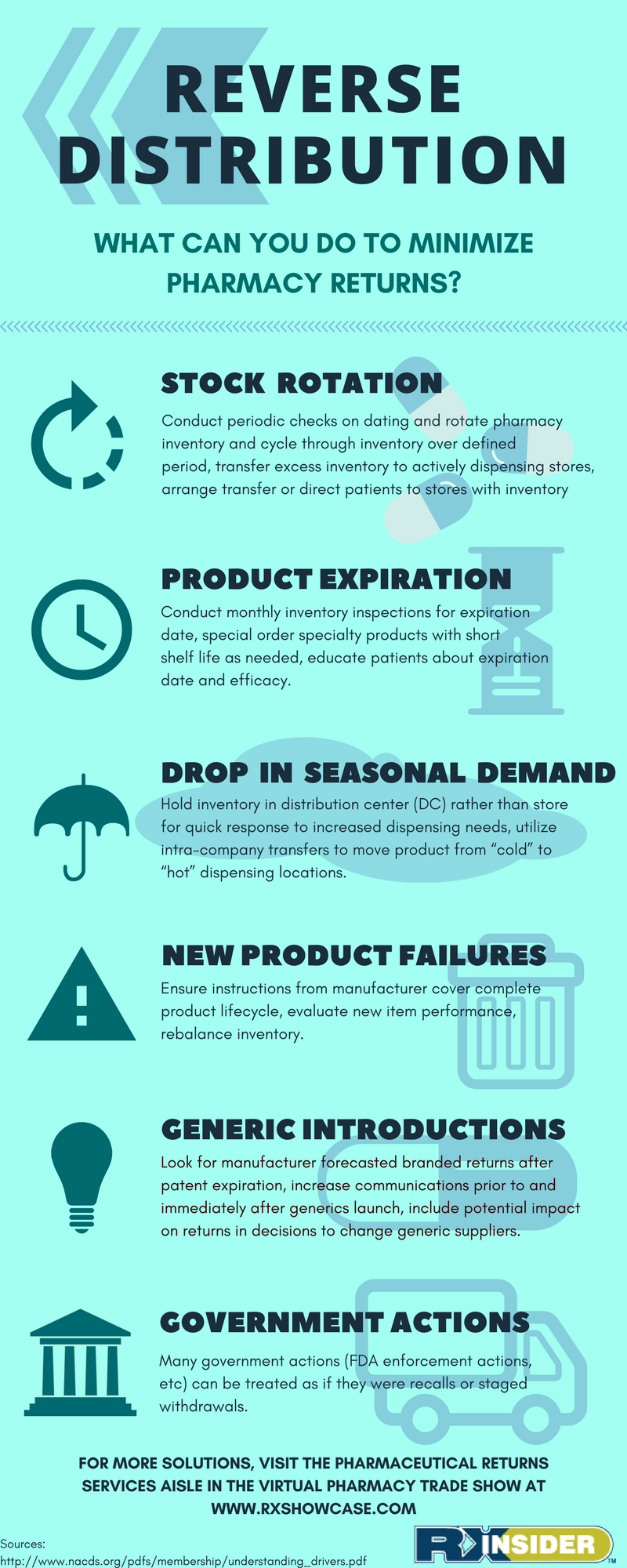 REVERSE DISTRIBUTION

WHAT CAN YOU DO TO MINIMIZE PHARMACY RETURNS?

STOCK ROTATION

Conduct periodic checks on dating and rotate pharmacy inventory and cycle through inventory over defined period, transfer excess inventory to actively dispensing stores, arrange transfer or direct patients to stores with inventory

PRODUCT EXPIRATION

Conduct monthly inventory inspections for expiration date, special order specialty products with short shelf life as needed, educate patients about expiration date and efficacy.

DROP IN SEASONAL DEMAND

Hold inventory in distribution center (DC) rather than store for quick response to increased dispensing needs, utilize intra-company transfers to move product from “cold” to “hot” dispensing locations.

NEW PRODUCT FAILURES

Ensure instructions from manufacturer cover complete product lifecycle, evaluate new item performance, rebalance inventory.

GENERIC INTRODUCTIONS

Look for manufacturer forecasted branded returns after patent expiration, increase communications prior to and immediately after generics launch, include potential impact on returns in decisions to change generic suppliers.

GOVERNMENT ACTIONS

Many government actions (FDA enforcement actions, etc) can be treated as if they were recalls or staged withdrawals.

FOR MORE SOLUTIONS, VISIT THE PHARMACEUTICAL RETURNS SERVICES AISLE IN THE VIRTUAL PHARMACY TRADE SHOW AT WWW.RXSHOWCASE.COM

Sources:
http://www.nacds.org/pdfs/membership/understanding_drivers.pdf

RX INSIDER™