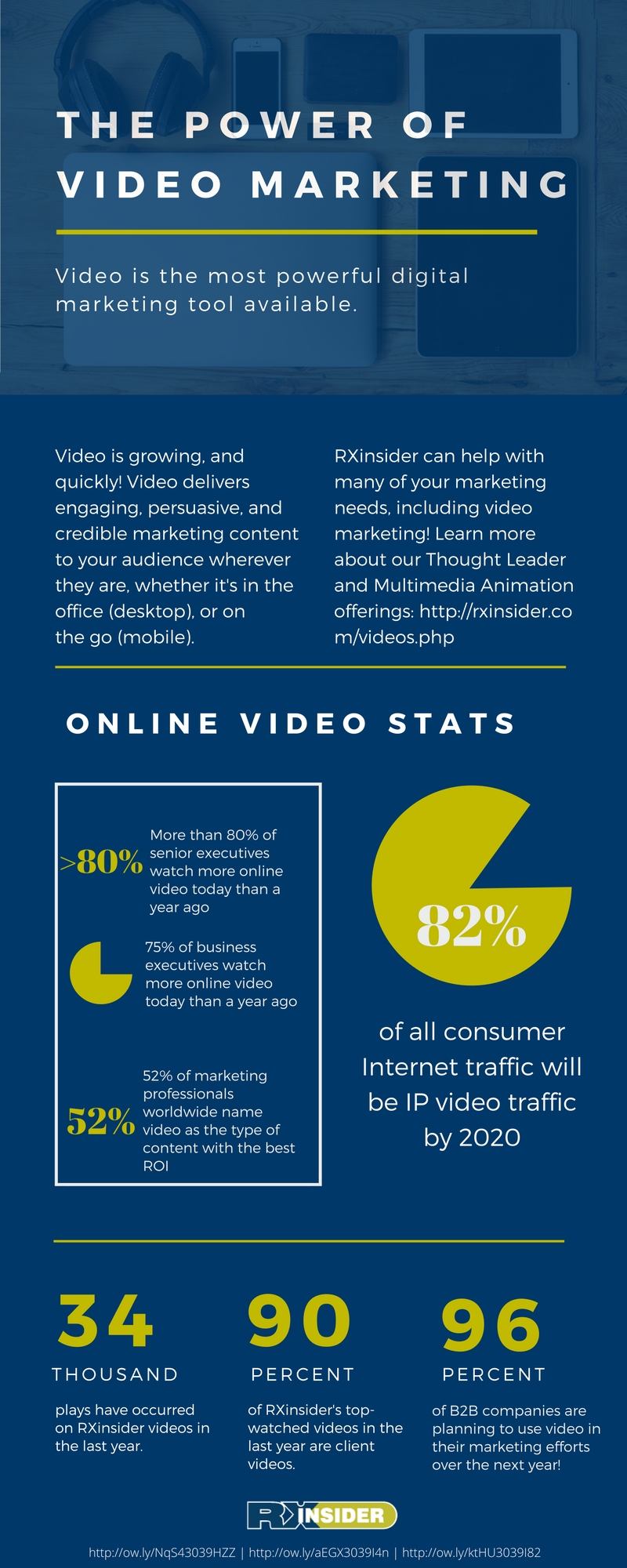 THE POWER OF VIDEO MARKETING

Video is the most powerful digital marketing tool available.

Video is growing, and quickly! Video delivers engaging, persuasive, and credible marketing content to your audience wherever they are, whether it's in the office (desktop), or on the go (mobile).

RXinsider can help with many of your marketing needs, including video marketing! Learn more about our Thought Leader and Multimedia Animation offerings: http://rxinsider.com/videos.php

ONLINE VIDEO STATS

>80% More than 80% of senior executives watch more online video today than a year ago

75% of business executives watch more online video today than a year ago

52% 52% of marketing professionals worldwide name video as the type of content with the best ROI

82%

of all consumer Internet traffic will be IP video traffic by 2020

34 THOUSAND

plays have occurred on RXinsider videos in the last year.

90 PERCENT

of RXinsider's top-watched videos in the last year are client videos.

96 PERCENT

of B2B companies are planning to use video in their marketing efforts over the next year!

RX INSIDER

http://ow.ly/NqS43039HZZ | http://ow.ly/aEGX3039I4n | http://ow.ly/ktHU3039I82